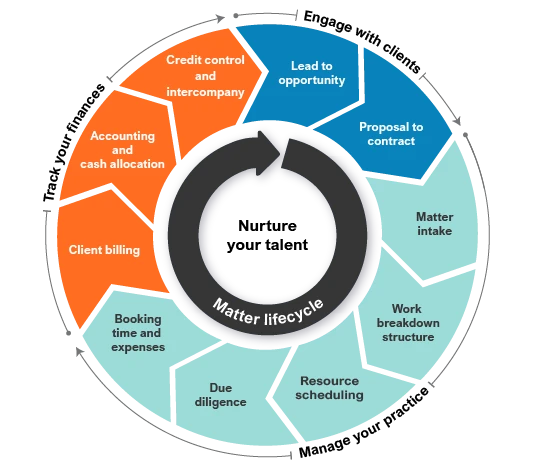 Engage with clients

Lead to opportunity

Proposal to contract

Manage your practice

Matter intake

Work breakdown structure

Resource scheduling

Due diligence

Booking time and expenses

Track your finances

Client billing

Accounting and cash allocation

Credit control and intercompany

Nurture your talent

Matter lifecycle